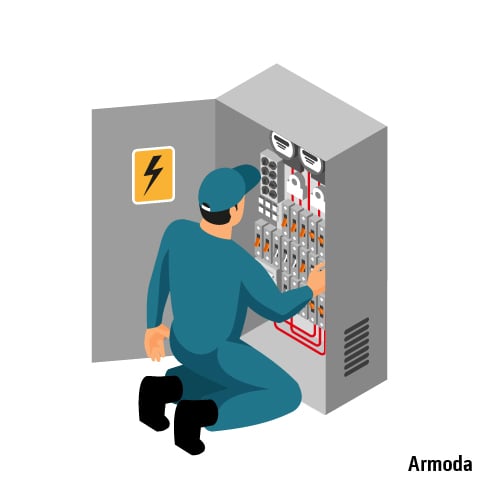 Armoda